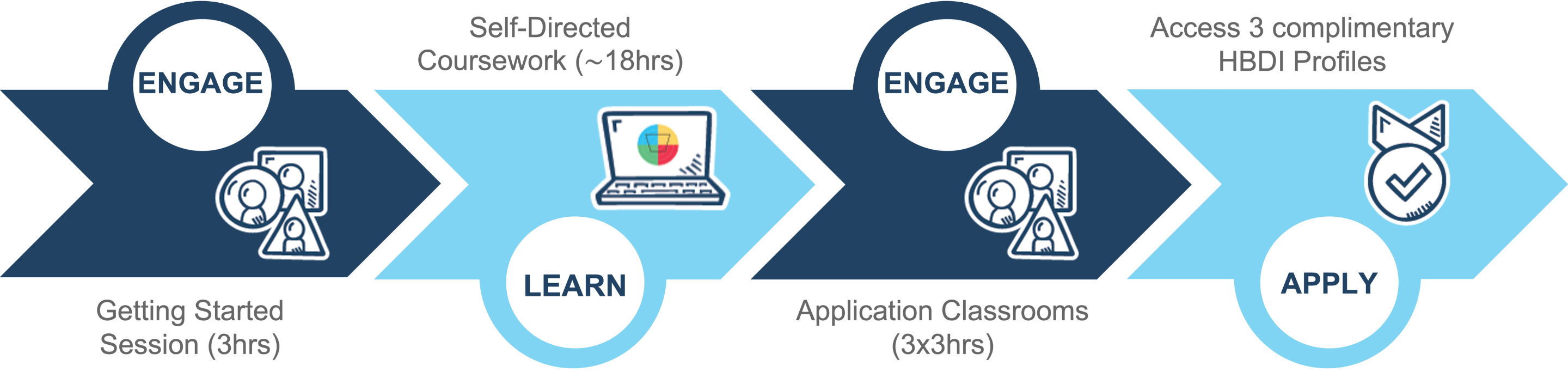 ENGAGE

Getting Started Session (3hrs)

Self-Directed Coursework (~18hrs)

LEARN

ENGAGE

Application Classrooms (3x3hrs)

Access 3 complimentary HBDI Profiles

APPLY